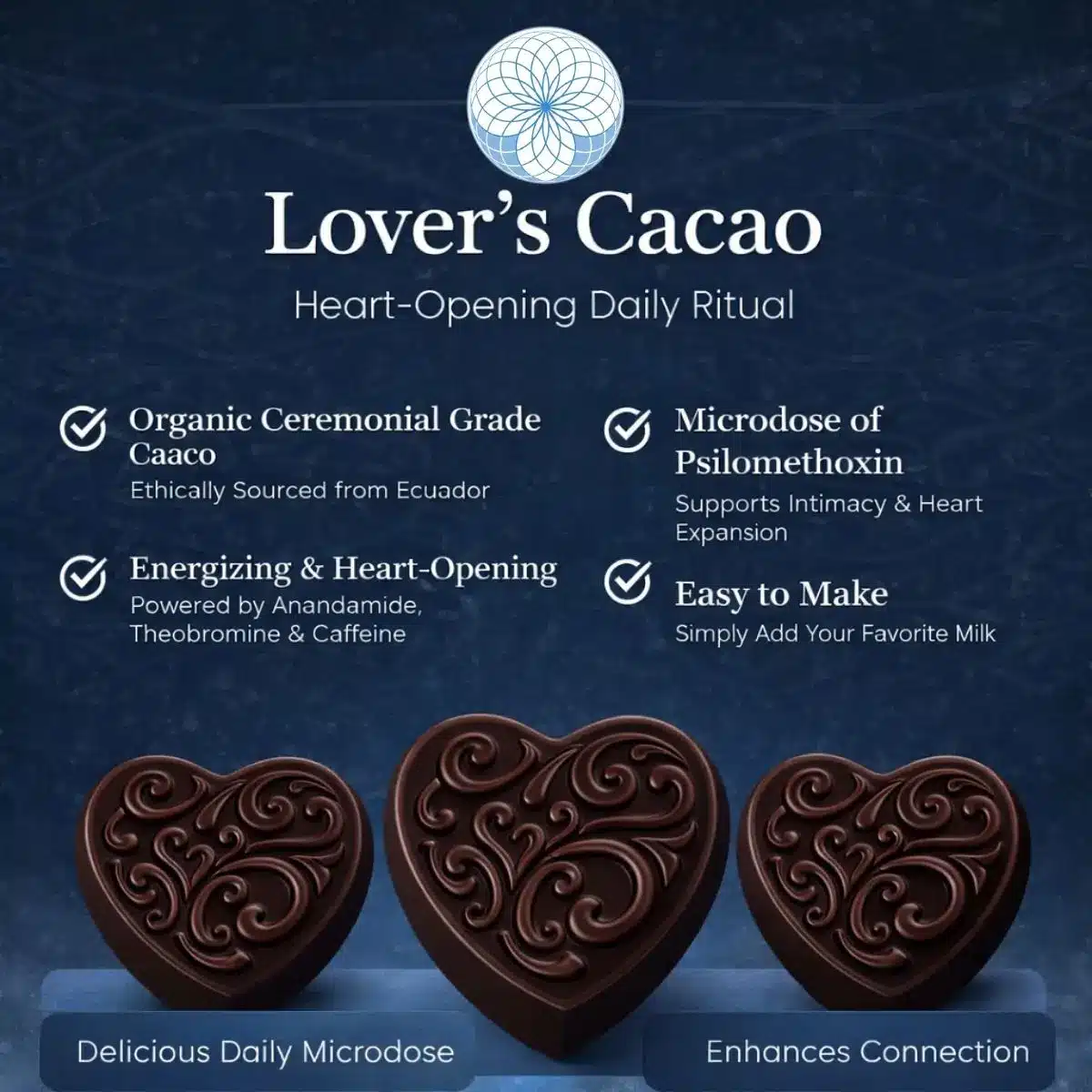 Lover's Cacao

Heart-Opening Daily Ritual

Organic Ceremonial Grade Caaco
Ethically Sourced from Ecuador

Energizing & Heart-Opening
Powered by Anandamide, Theobromine & Caffeine

Microdose of Psilomethoxin
Supports Intimacy & Heart Expansion

Easy to Make
Simply Add Your Favorite Milk

Delicious Daily Microdose

Enhances Connection